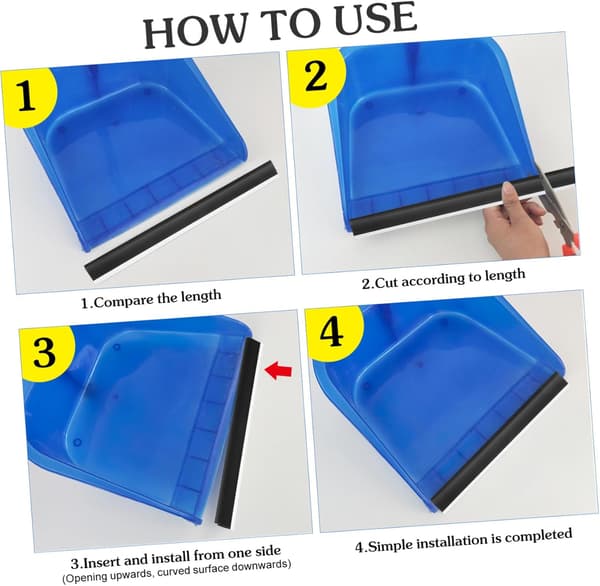 HOW TO USE

1

1.Compare the length

2

2.Cut according to length

3

3.Insert and install from one side
(Opening upwards, curved surface downwards)

4

4.Simple installation is completed