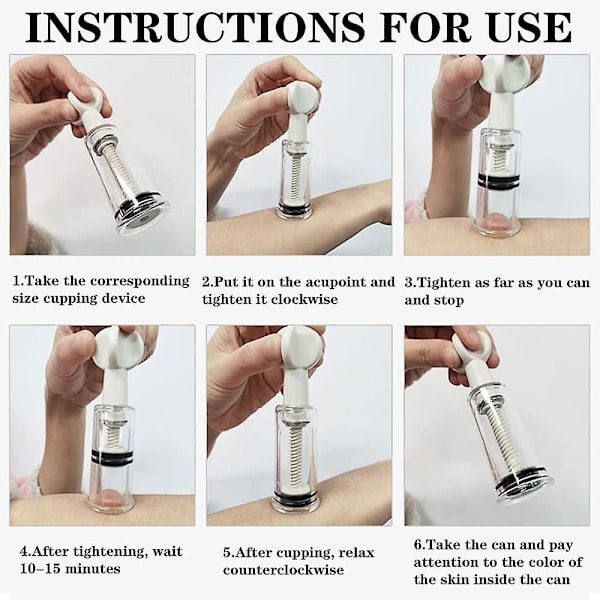 INSTRUCTIONS FOR USE

1.Take the corresponding size cupping device

2.Put it on the acupoint and tighten it clockwise

3.Tighten as far as you can and stop

4.After tightening, wait 10–15 minutes

5.After cupping, relax counterclockwise

6.Take the can and pay attention to the color of the skin inside the can