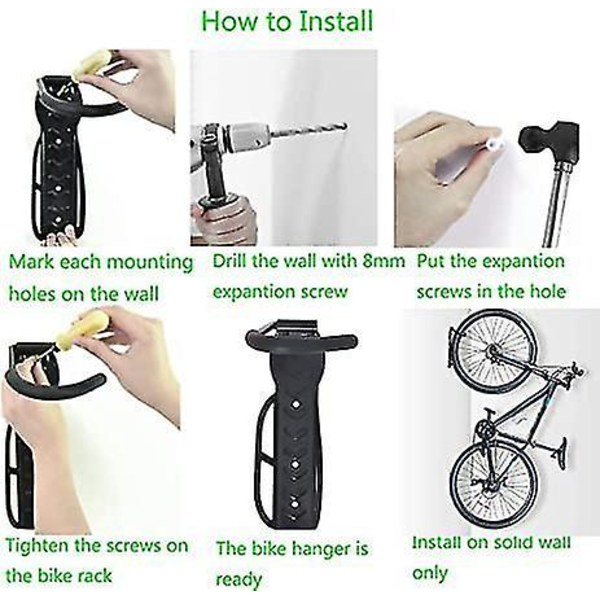 How to Install

Mark each mounting holes on the wall

Drill the wall with 8mm expantion screw

Put the expantion screws in the hole

Tighten the screws on the bike rack

The bike hanger is ready

Install on solid wall only