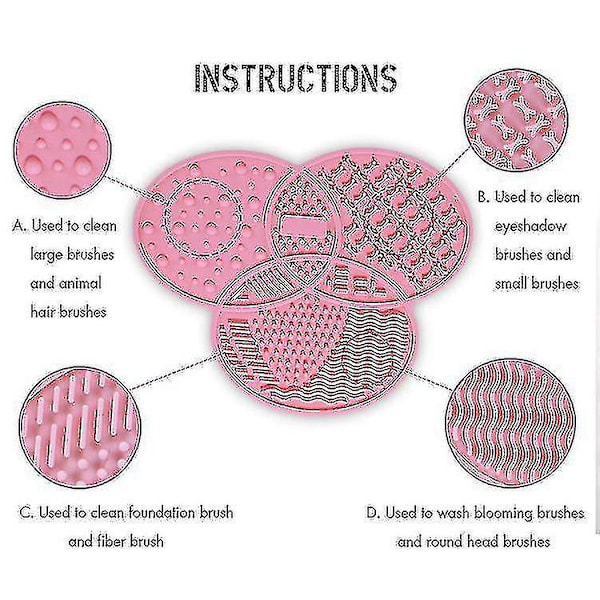 INSTRUCTIONS

A. Used to clean large brushes and animal hair brushes

B. Used to clean eyeshadow brushes and small brushes

C. Used to clean foundation brush and fiber brush

D. Used to wash blooming brushes and round head brushes