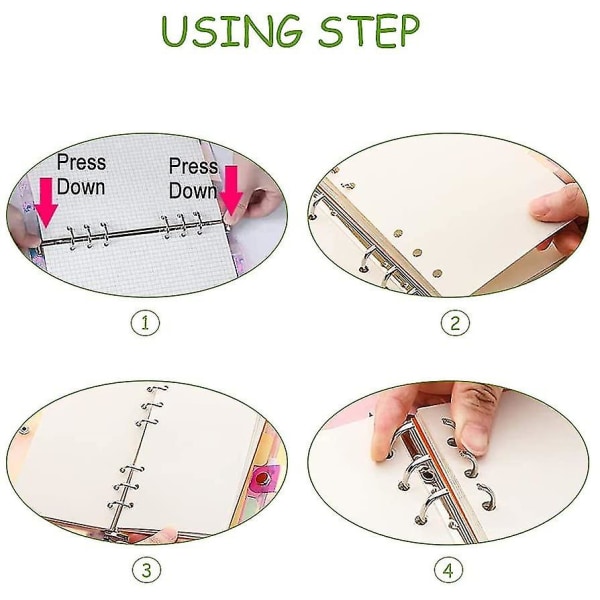 USING STEP

Press Down

Press Down

①

②

③

④