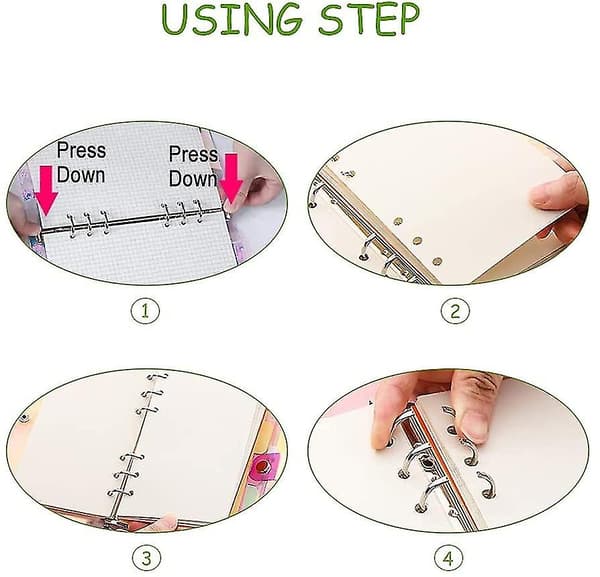 USING STEP

Press Down

Press Down

①

②

③

④