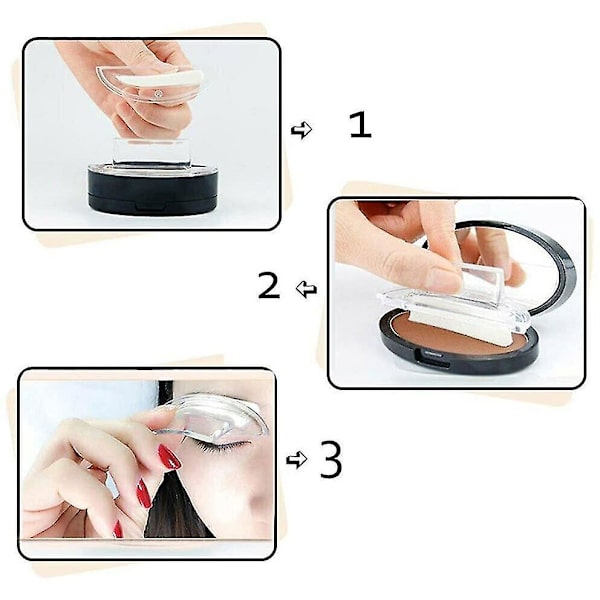 1

2

3