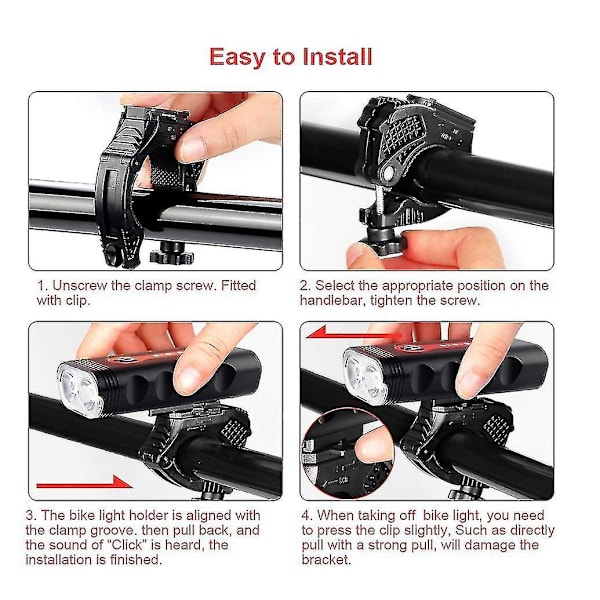 Easy to Install

1. Unscrew the clamp screw. Fitted with clip.

2. Select the appropriate position on the handlebar, tighten the screw.

3. The bike light holder is aligned with the clamp groove. then pull back, and the sound of "Click" is heard, the installation is finished.

4. When taking off bike light, you need to press the clip slightly, Such as directly pull with a strong pull, will damage the bracket.