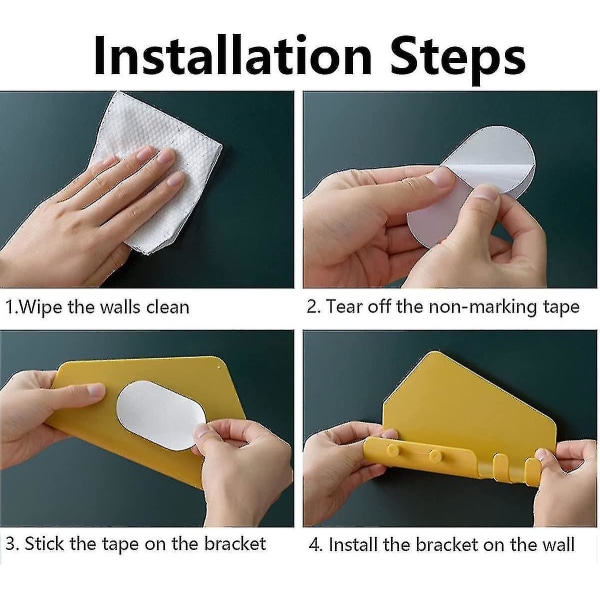 Installation Steps

1.Wipe the walls clean

2. Tear off the non-marking tape

3. Stick the tape on the bracket

4. Install the bracket on the wall