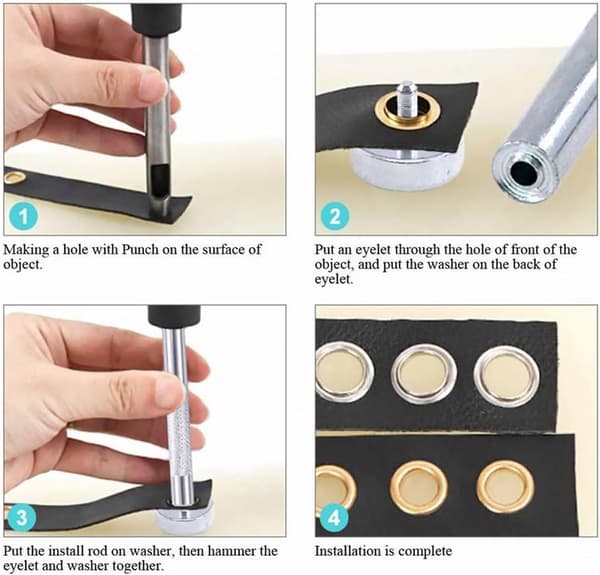 1

Making a hole with Punch on the surface of object.

2

Put an eyelet through the hole of front of the object, and put the washer on the back of eyelet.

3

Put the install rod on washer, then hammer the eyelet and washer together.

4

Installation is complete