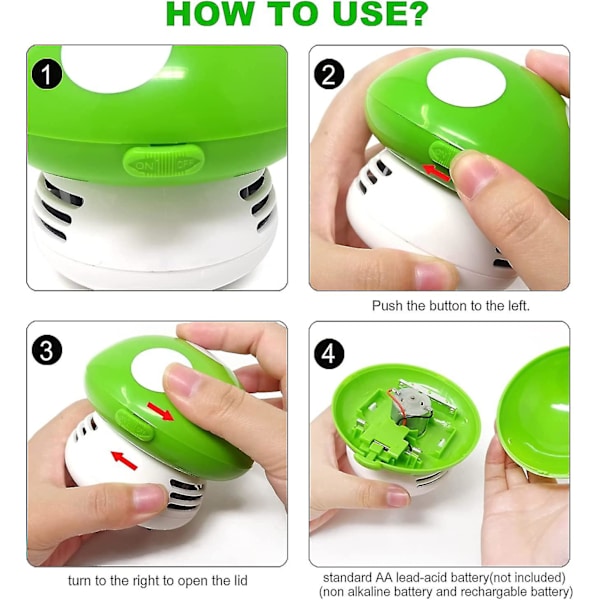 HOW TO USE?

1

ON OFF

2

Push the button to the left.

3

turn to the right to open the lid

4

standard AA lead-acid battery(not included)
(non alkaline battery and rechargable battery)