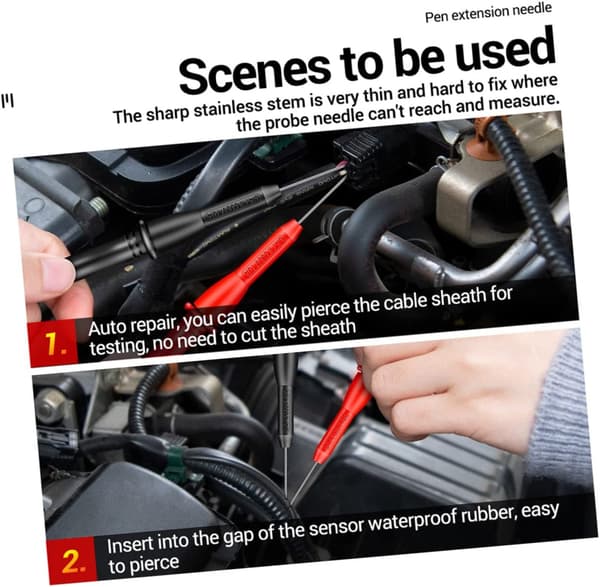 Pen extension needle

Scenes to be used

The sharp stainless stem is very thin and hard to fix where the probe needle can't reach and measure.

1. Auto repair, you can easily pierce the cable sheath for testing, no need to cut the sheath

2. Insert into the gap of the sensor waterproof rubber, easy to pierce