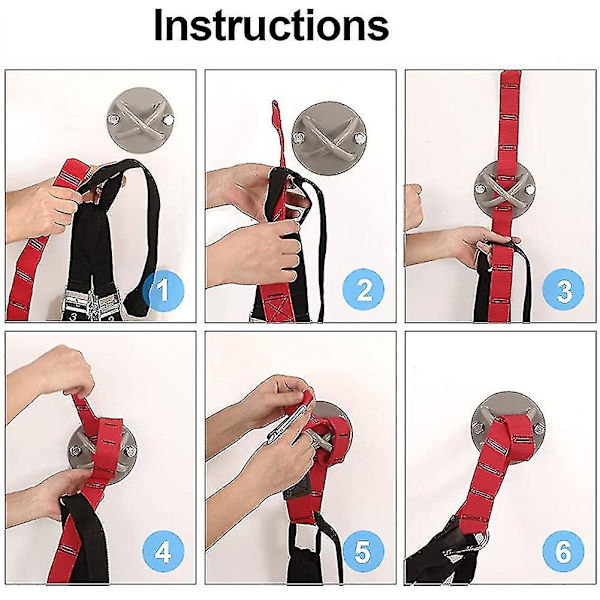 Instructions

1

2

3

4

5

6