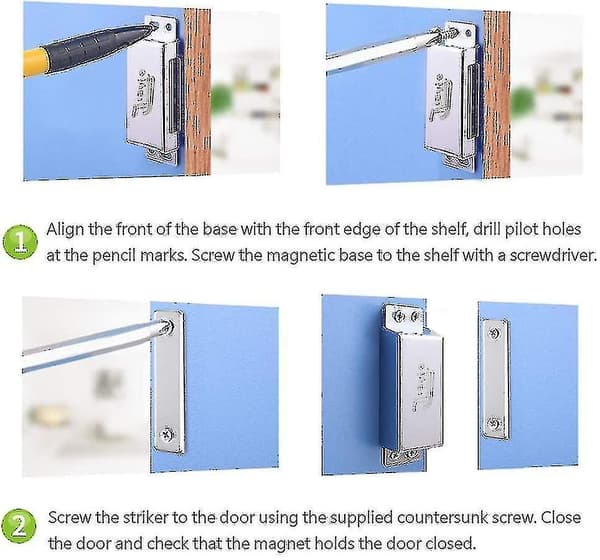 1 Align the front of the base with the front edge of the shelf, drill pilot holes at the pencil marks. Screw the magnetic base to the shelf with a screwdriver.

2 Screw the striker to the door using the supplied countersunk screw. Close the door and check that the magnet holds the door closed.