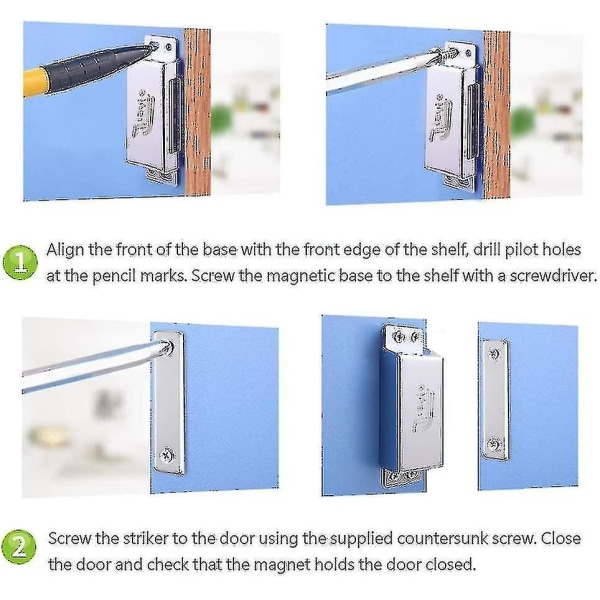 1 Align the front of the base with the front edge of the shelf, drill pilot holes at the pencil marks. Screw the magnetic base to the shelf with a screwdriver.

2 Screw the striker to the door using the supplied countersunk screw. Close the door and check that the magnet holds the door closed.