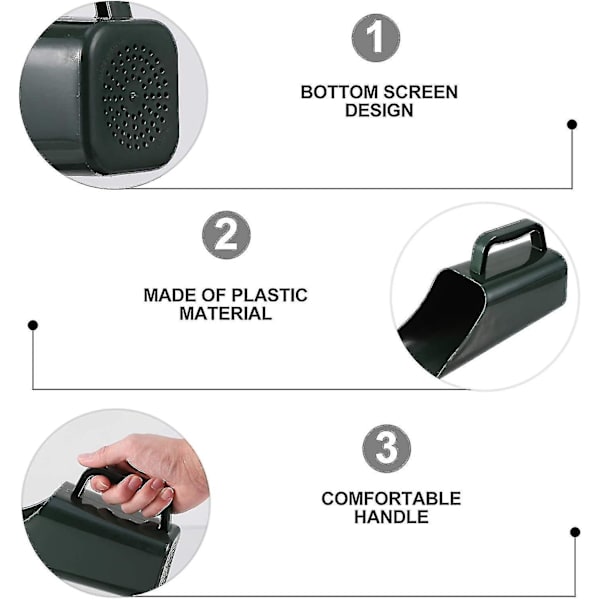 1

BOTTOM SCREEN DESIGN

2

MADE OF PLASTIC MATERIAL

3

COMFORTABLE HANDLE