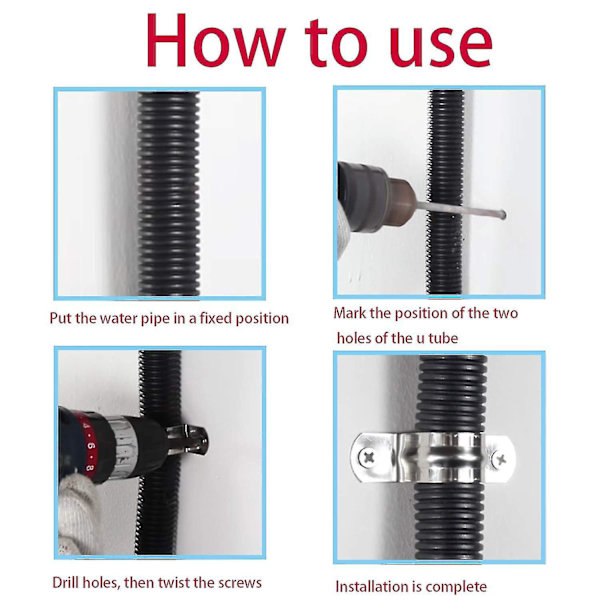 How to use

Put the water pipe in a fixed position

Mark the position of the two holes of the u tube

Drill holes, then twist the screws

Installation is complete