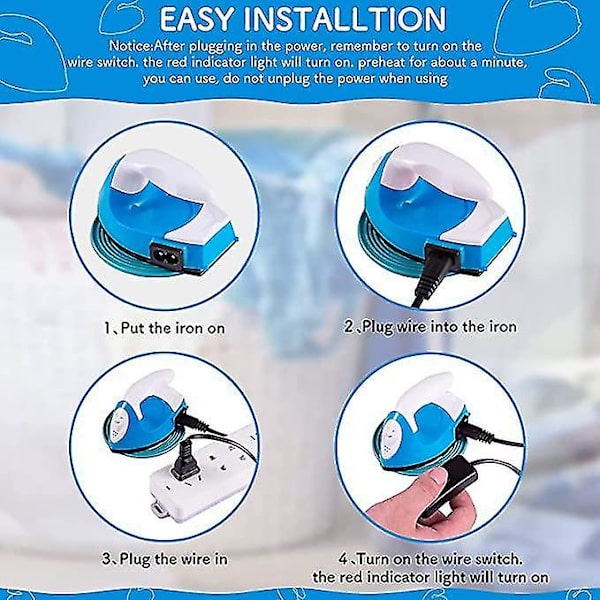 EASY INSTALLTION

Notice:After plugging in the power, remember to turn on the wire switch. the red indicator light will turn on. preheat for about a minute, you can use, do not unplug the power when using

1、Put the iron on

2、Plug wire into the iron

3、Plug the wire in

4、Turn on the wire switch. the red indicator light will turn on