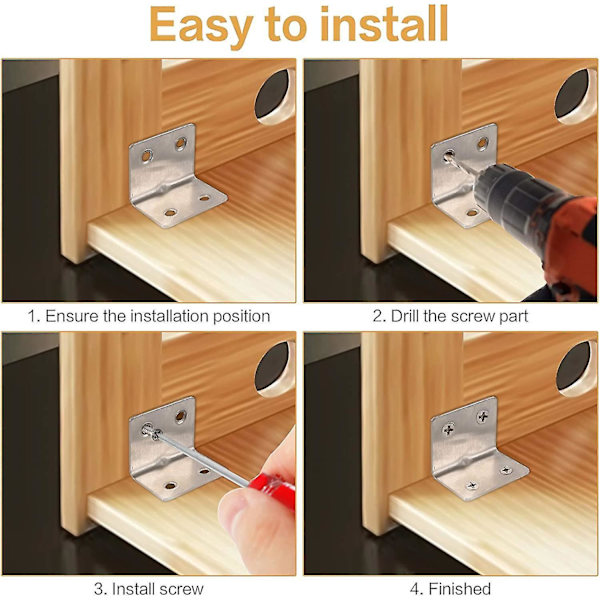 Easy to install

1. Ensure the installation position

2. Drill the screw part

3. Install screw

4. Finished