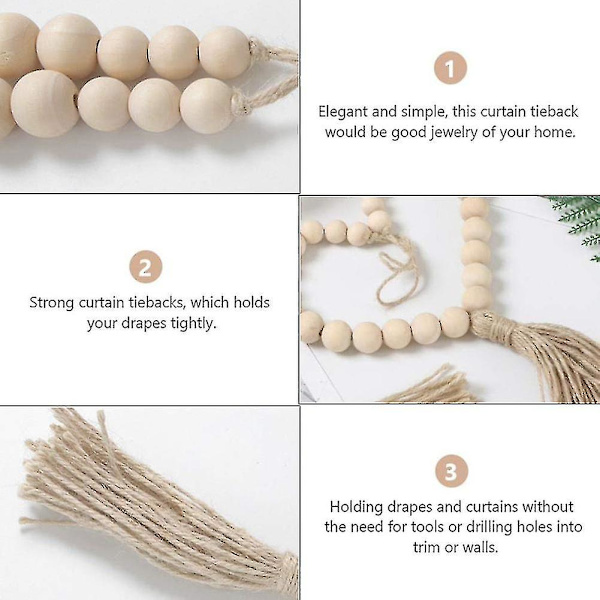 1

Elegant and simple, this curtain tieback would be good jewelry of your home.

2

Strong curtain tiebacks, which holds your drapes tightly.

3

Holding drapes and curtains without the need for tools or drilling holes into trim or walls.