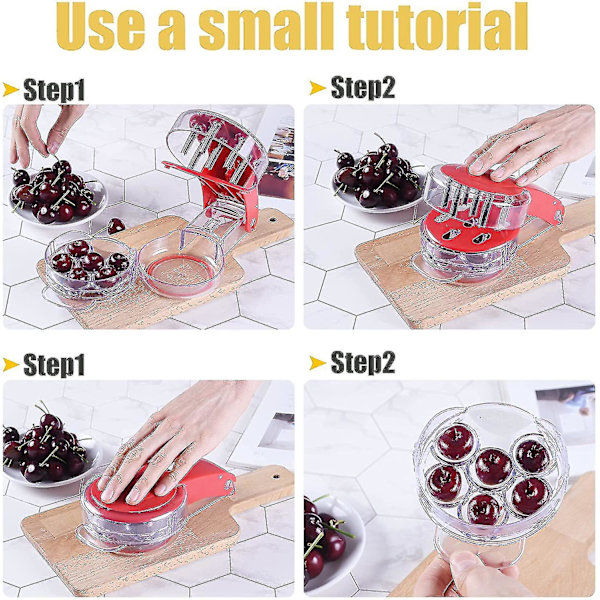 Use a small tutorial

Step1

Step2

Step1

Step2