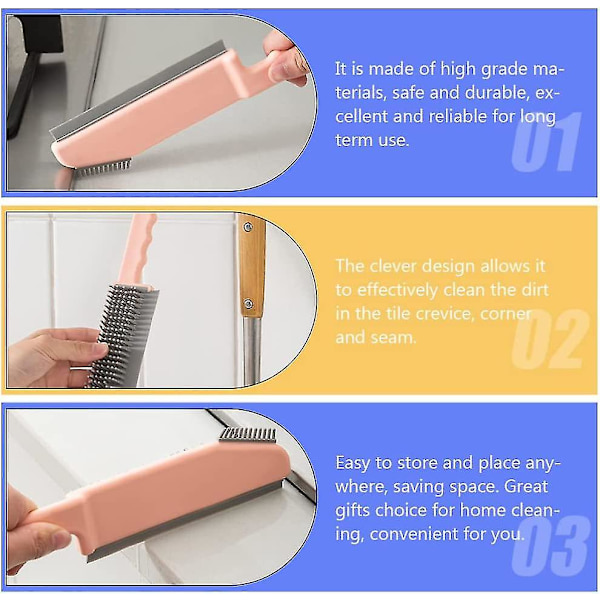 It is made of high grade materials, safe and durable, excellent and reliable for long term use.

01

The clever design allows it to effectively clean the dirt in the tile crevice, corner and seam.

02

Easy to store and place anywhere, saving space. Great gifts choice for home cleaning, convenient for you.

03