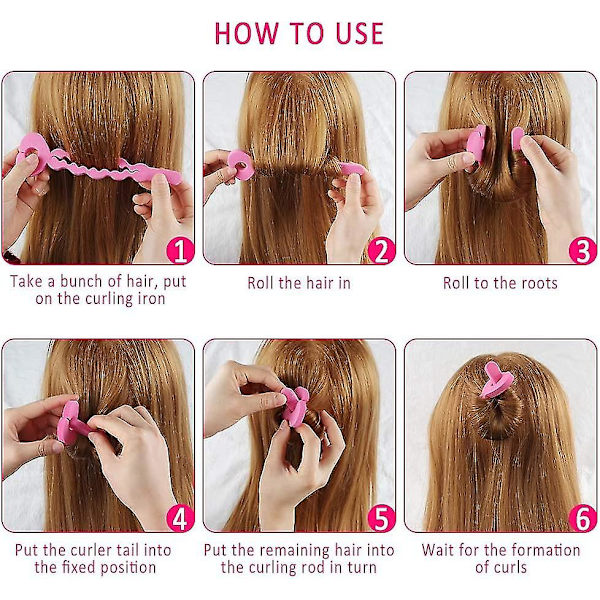 HOW TO USE

1
Take a bunch of hair, put on the curling iron

2
Roll the hair in

3
Roll to the roots

4
Put the curler tail into the fixed position

5
Put the remaining hair into the curling rod in turn

6
Wait for the formation of curls