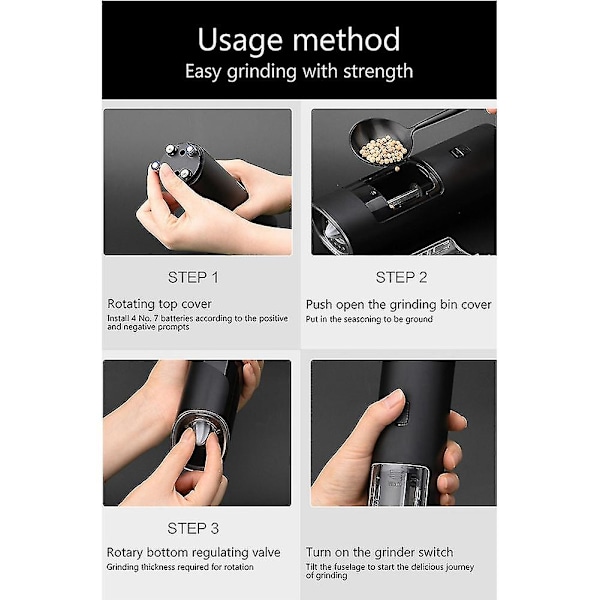 Usage method
Easy grinding with strength

STEP 1

Rotating top cover
Install 4 No. 7 batteries according to the positive and negative prompts

STEP 2

Push open the grinding bin cover
Put in the seasoning to be ground

STEP 3

Rotary bottom regulating valve
Grinding thickness required for rotation

Turn on the grinder switch
Tilt the fuselage to start the delicious journey of grinding