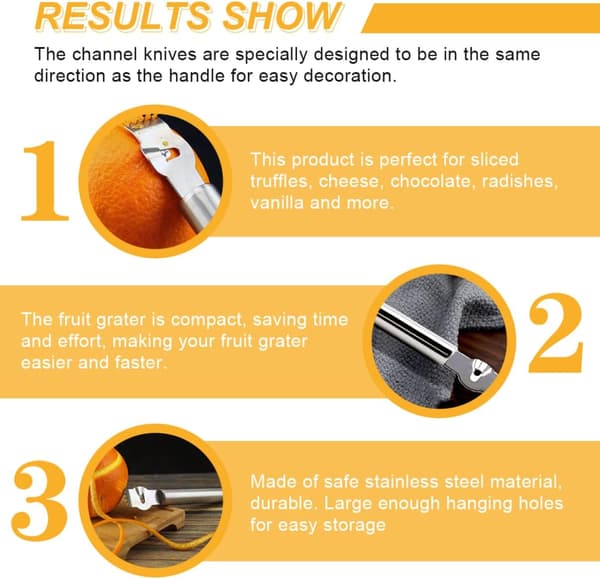 RESULTS SHOW

The channel knives are specially designed to be in the same direction as the handle for easy decoration.

1

This product is perfect for sliced truffles, cheese, chocolate, radishes, vanilla and more.

The fruit grater is compact, saving time and effort, making your fruit grater easier and faster.

2

3

Made of safe stainless steel material, durable. Large enough hanging holes for easy storage