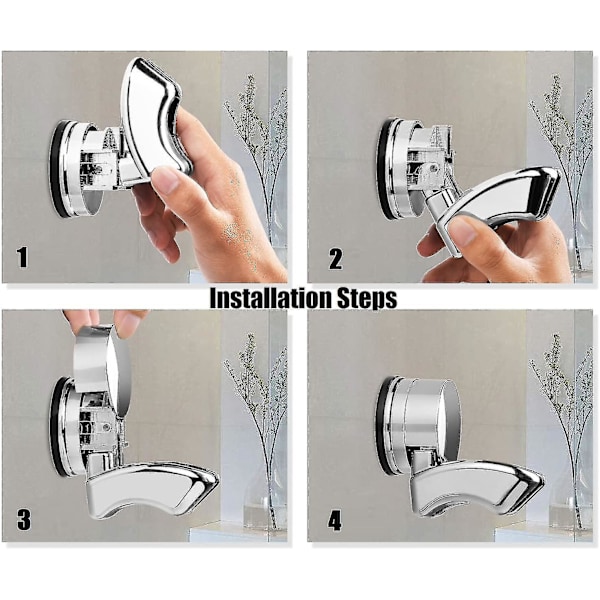 1

2

Installation Steps

3

4