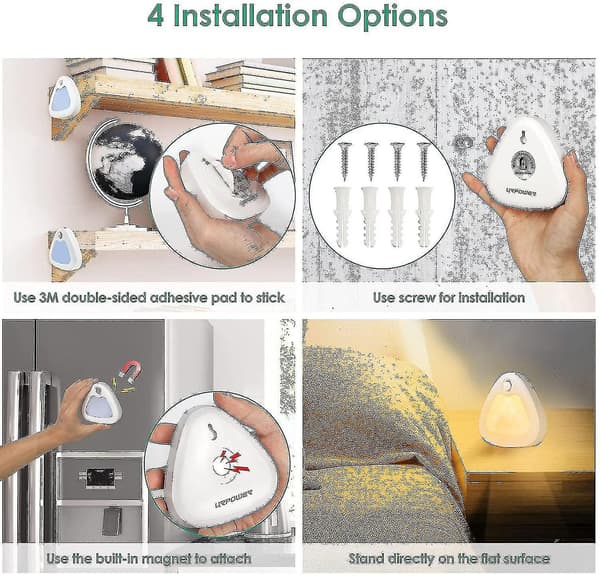 4 Installation Options

Use 3M double-sided adhesive pad to stick

Use screw for installation

Use the built-in magnet to attach

Stand directly on the flat surface