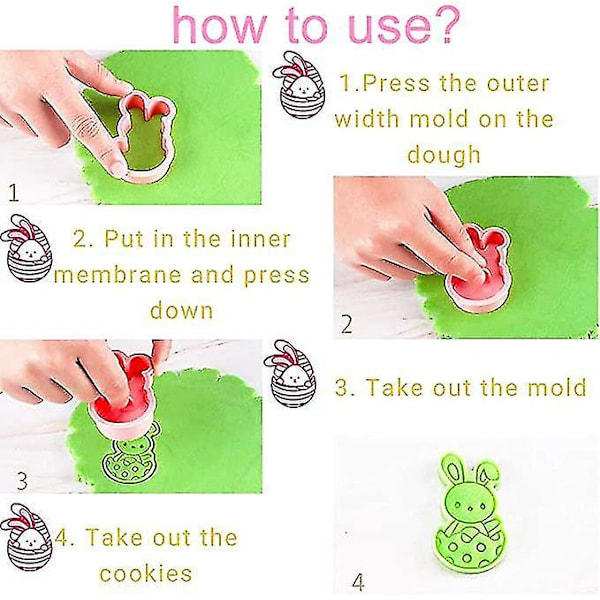 how to use?

1

1.Press the outer width mold on the dough

2. Put in the inner membrane and press down

2

3

3. Take out the mold

4. Take out the cookies

4