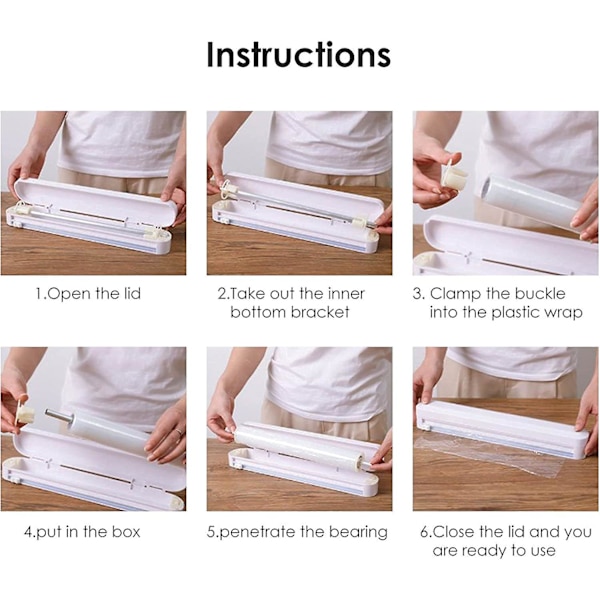 Instructions

1.Open the lid

2.Take out the inner bottom bracket

3. Clamp the buckle into the plastic wrap

4.put in the box

5.penetrate the bearing

6.Close the lid and you are ready to use