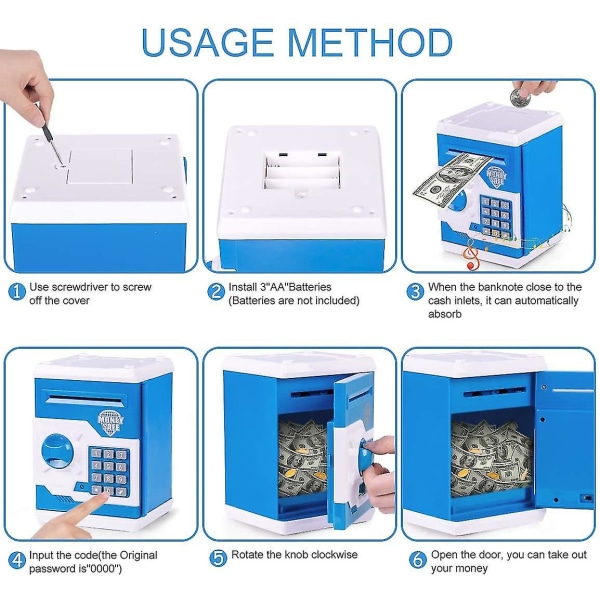 USAGE METHOD

MONEY SAFE

1 Use screwdriver to screw off the cover

2 Install 3"AA"Batteries (Batteries are not included)

3 When the banknote close to the cash inlets, it can automatically absorb

MONEY SAFE

4 Input the code(the Original password is"0000")

5 Rotate the knob clockwise

6 Open the door, you can take out your money