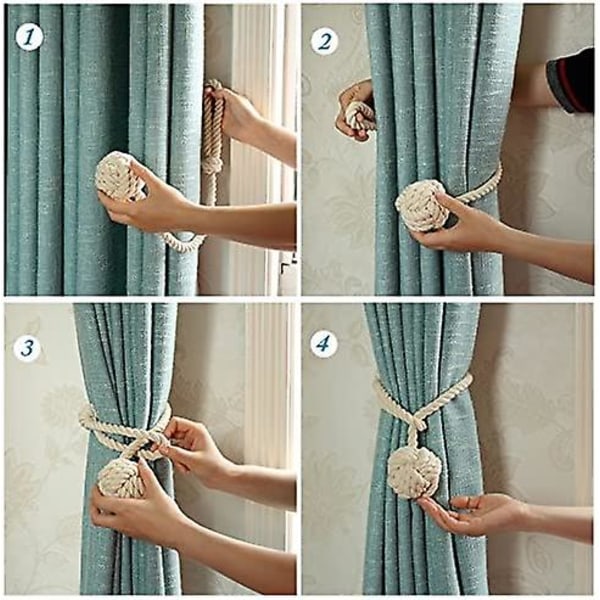 1

2

3

4