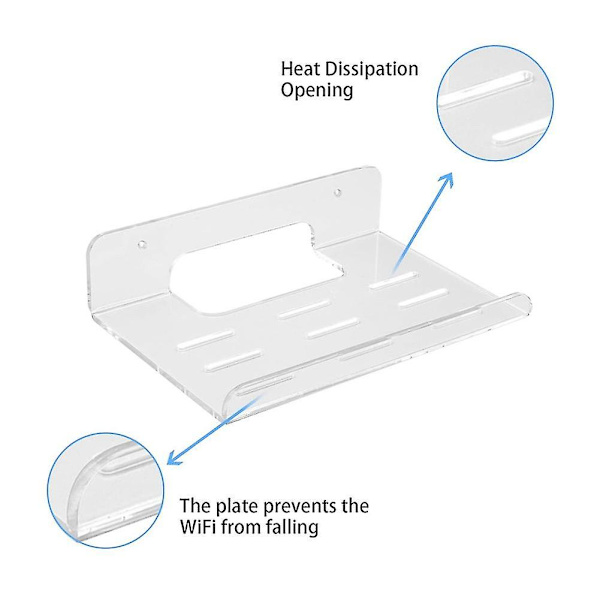 Heat Dissipation
Opening

The plate prevents the
WiFi from falling