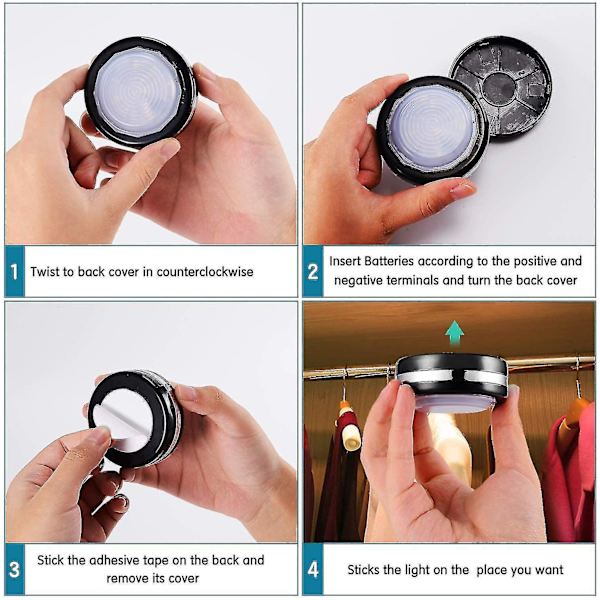 1 Twist to back cover in counterclockwise

2 Insert Batteries according to the positive and negative terminals and turn the back cover

3 Stick the adhesive tape on the back and remove its cover

4 Sticks the light on the place you want