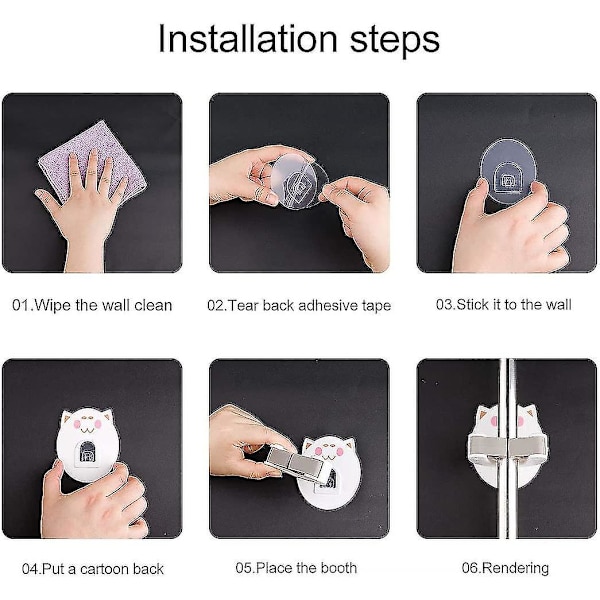 Installation steps

01.Wipe the wall clean

02.Tear back adhesive tape

03.Stick it to the wall

04.Put a cartoon back

05.Place the booth

06.Rendering