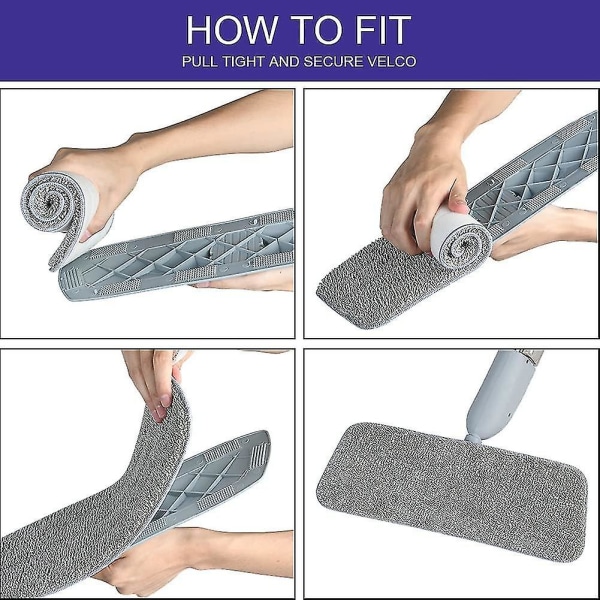 HOW TO FIT
PULL TIGHT AND SECURE VELCO