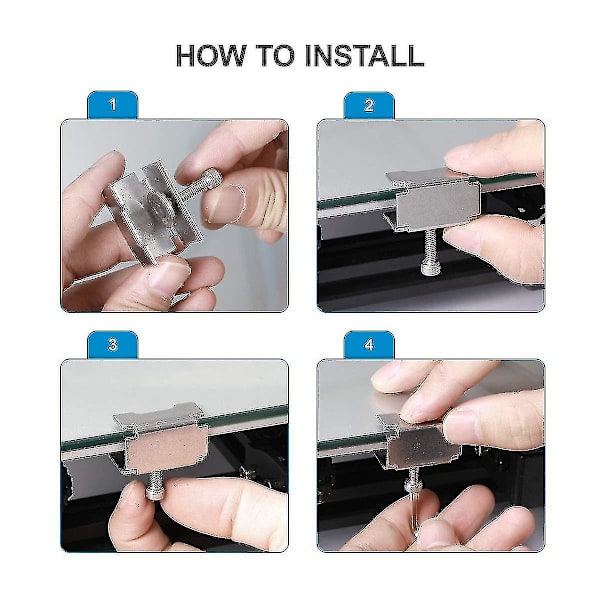 HOW TO INSTALL

1

2

3

4