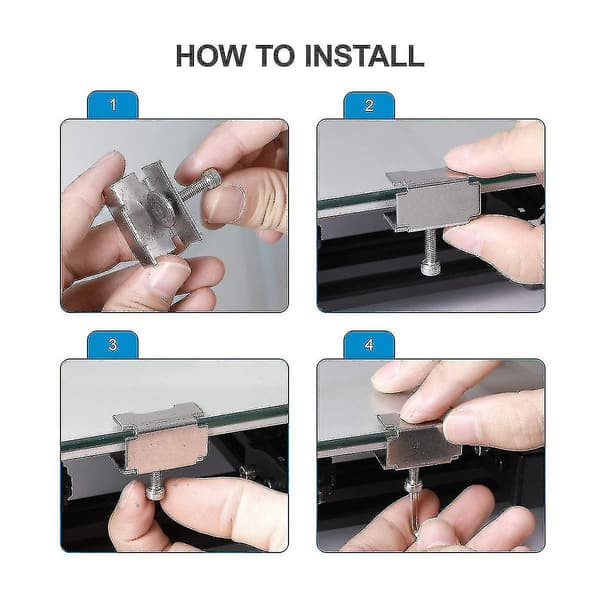 HOW TO INSTALL

1

2

3

4