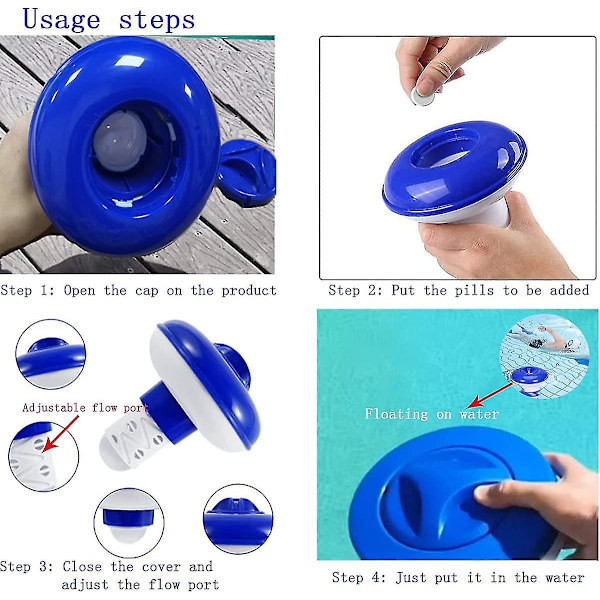 Usage steps

Step 1: Open the cap on the product

Step 2: Put the pills to be added

Adjustable flow port

Step 3: Close the cover and adjust the flow port

Floating on water

Step 4: Just put it in the water