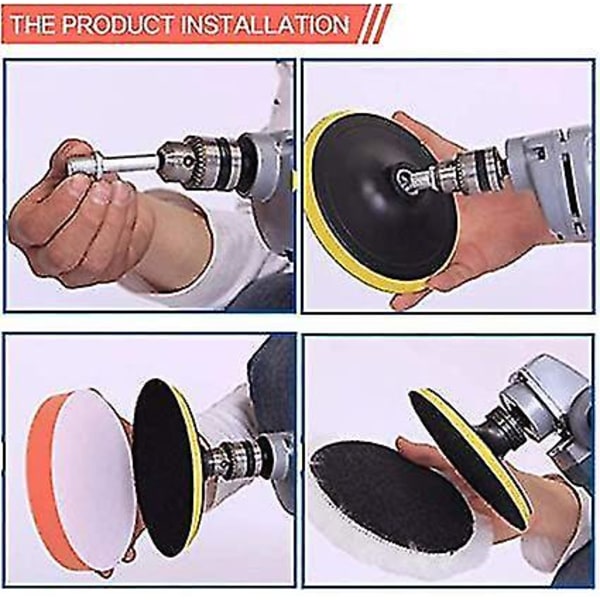 THE PRODUCT INSTALLATION