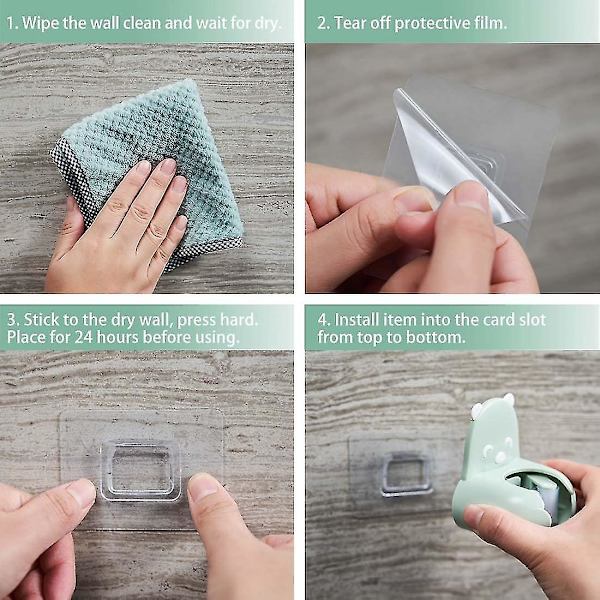 1. Wipe the wall clean and wait for dry.

2. Tear off protective film.

3. Stick to the dry wall, press hard. Place for 24 hours before using.

4. Install item into the card slot from top to bottom.