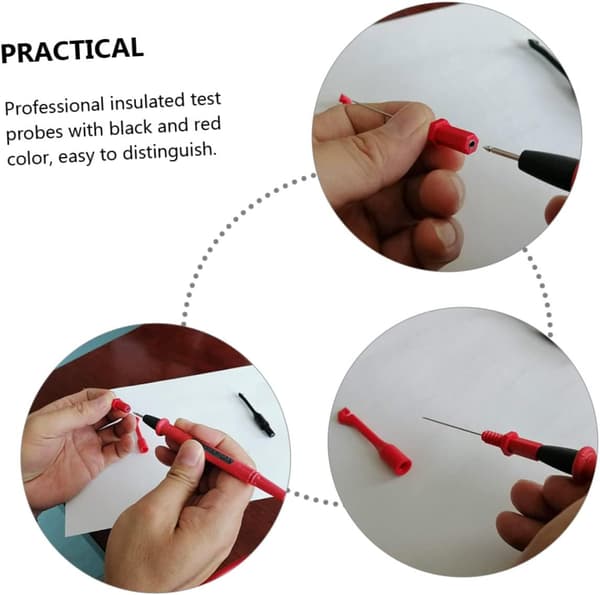 PRACTICAL

Professional insulated test probes with black and red color, easy to distinguish.