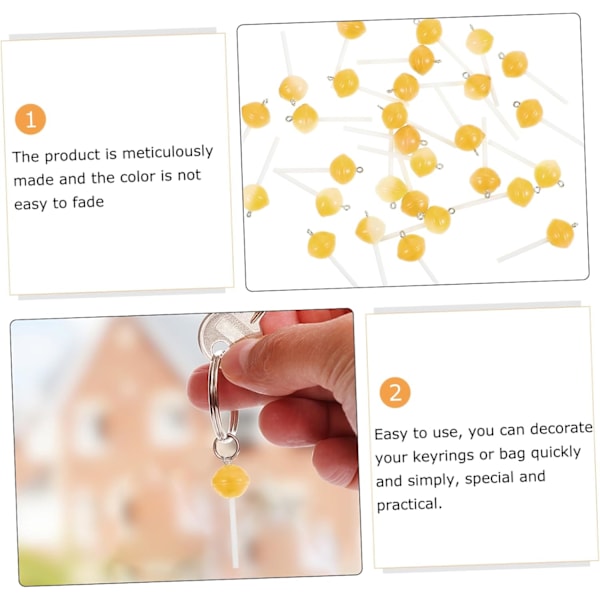 1

The product is meticulously made and the color is not easy to fade

2

Easy to use, you can decorate your keyrings or bag quickly and simply, special and practical.