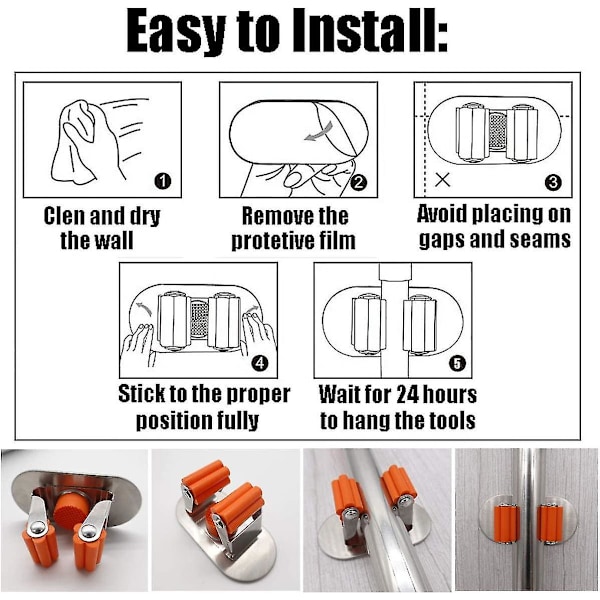 Easy to Install:

1
Clen and dry the wall

2
Remove the protetive film

×
3
Avoid placing on gaps and seams

4
Stick to the proper position fully

5
Wait for 24 hours to hang the tools