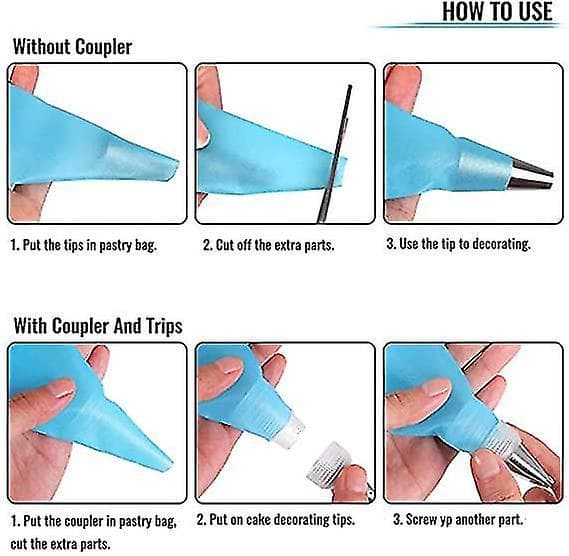 HOW TO USE

Without Coupler

1. Put the tips in pastry bag.

2. Cut off the extra parts.

3. Use the tip to decorating.

With Coupler And Trips

1. Put the coupler in pastry bag, cut the extra parts.

2. Put on cake decorating tips.

3. Screw yp another part.