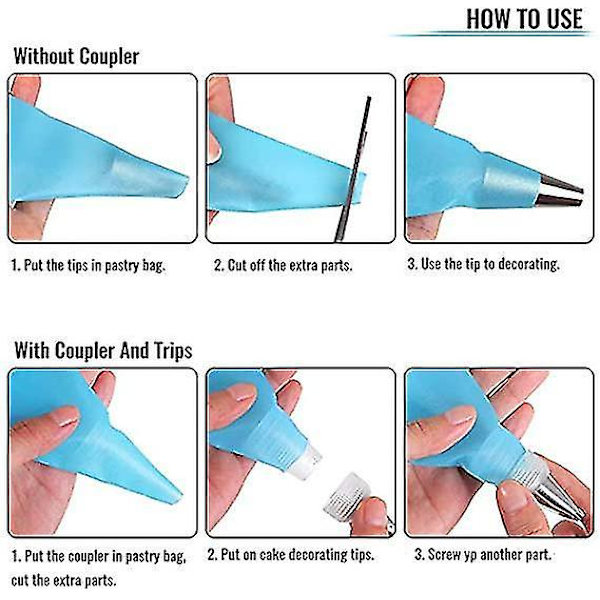 HOW TO USE

Without Coupler

1. Put the tips in pastry bag.

2. Cut off the extra parts.

3. Use the tip to decorating.

With Coupler And Trips

1. Put the coupler in pastry bag, cut the extra parts.

2. Put on cake decorating tips.

3. Screw yp another part.