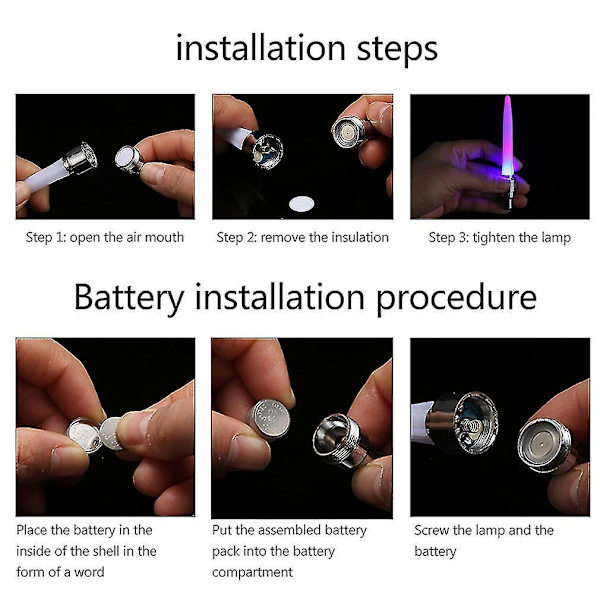 installation steps

Step 1: open the air mouth

Step 2: remove the insulation

Step 3: tighten the lamp

Battery installation procedure

Place the battery in the inside of the shell in the form of a word

Put the assembled battery pack into the battery compartment

Screw the lamp and the battery