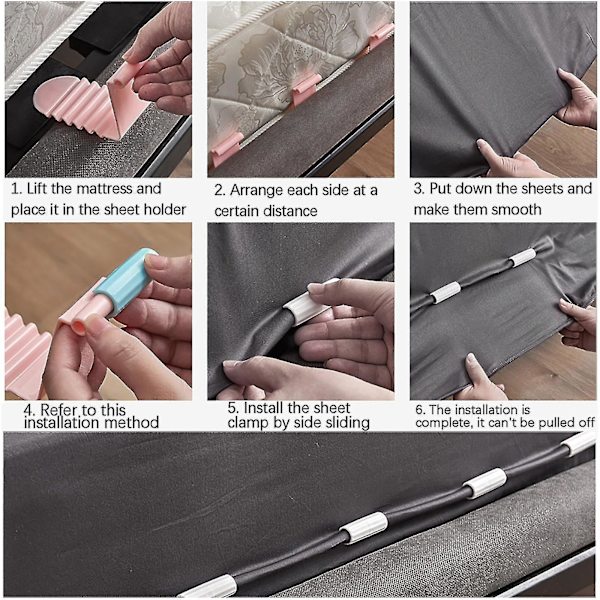 1. Lift the mattress and place it in the sheet holder

2. Arrange each side at a certain distance

3. Put down the sheets and make them smooth

4. Refer to this installation method

5. Install the sheet clamp by side sliding

6. The installation is complete, it can't be pulled off