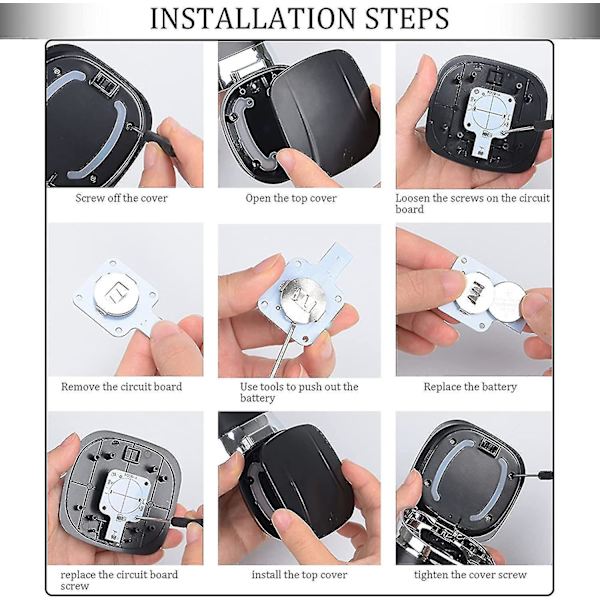 INSTALLATION STEPS

Screw off the cover

Open the top cover

Loosen the screws on the circuit board

Remove the circuit board

Use tools to push out the battery

Replace the battery

replace the circuit board screw

install the top cover

tighten the cover screw