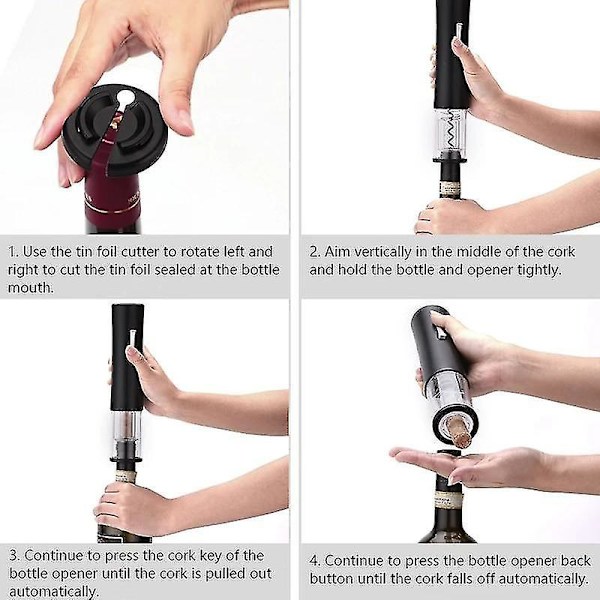 1. Use the tin foil cutter to rotate left and right to cut the tin foil sealed at the bottle mouth.

2. Aim vertically in the middle of the cork and hold the bottle and opener tightly.

3. Continue to press the cork key of the bottle opener until the cork is pulled out automatically.

4. Continue to press the bottle opener back button until the cork falls off automatically.