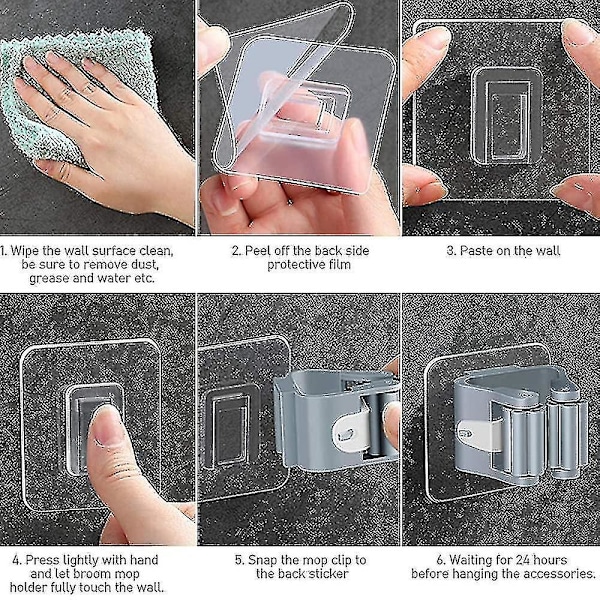 1. Wipe the wall surface clean, be sure to remove dust, grease and water etc.

2. Peel off the back side protective film

3. Paste on the wall

4. Press lightly with hand and let broom mop holder fully touch the wall.

5. Snap the mop clip to the back sticker

6. Waiting for 24 hours before hanging the accessories.